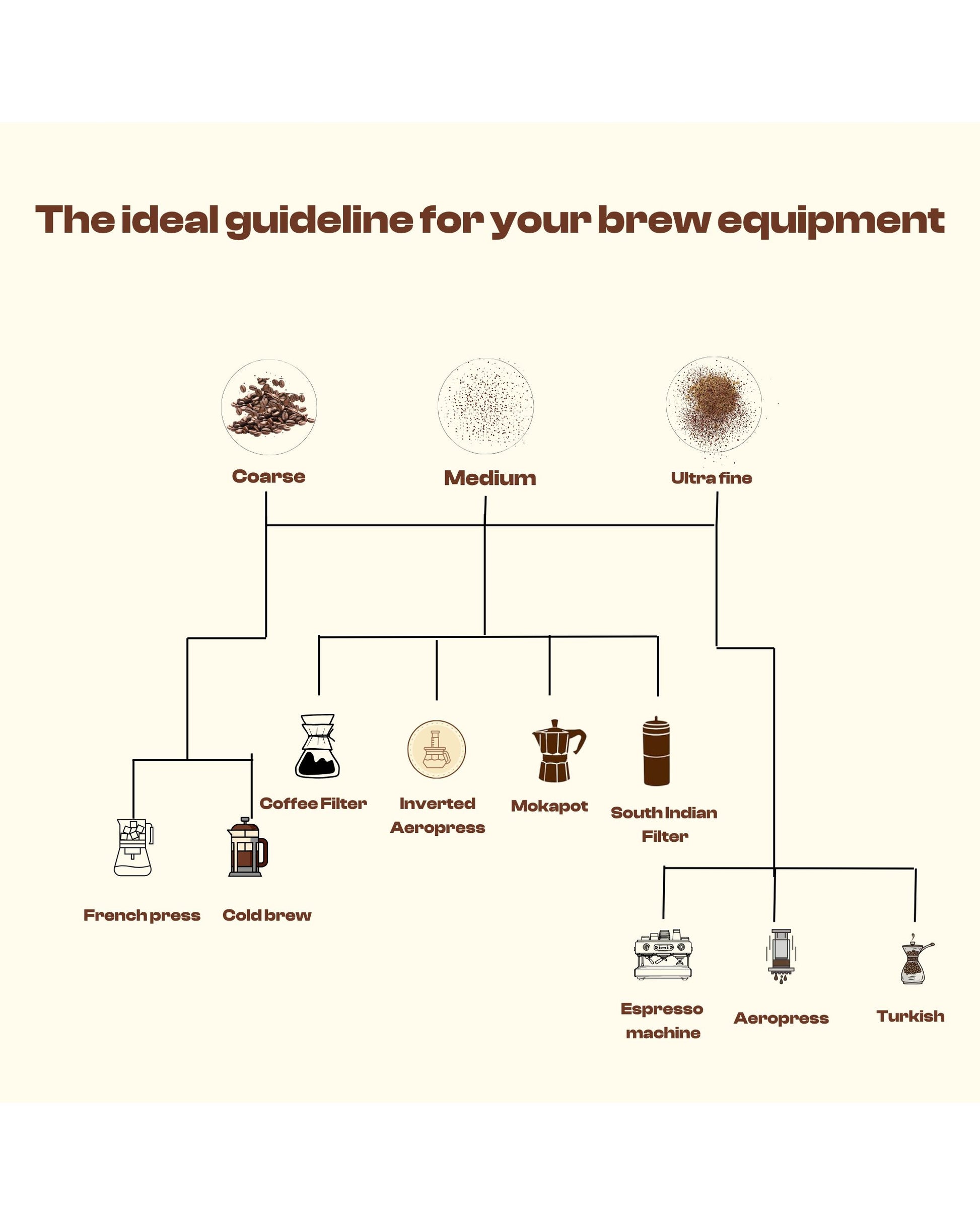 The ideal guideline for your brew equipment

Coarse

Medium

Ultra fine

Coffee Filter

Inverted Aeropress

Mokapot

South Indian Filter

French press

Cold brew

Espresso machine

Aeropress

Turkish